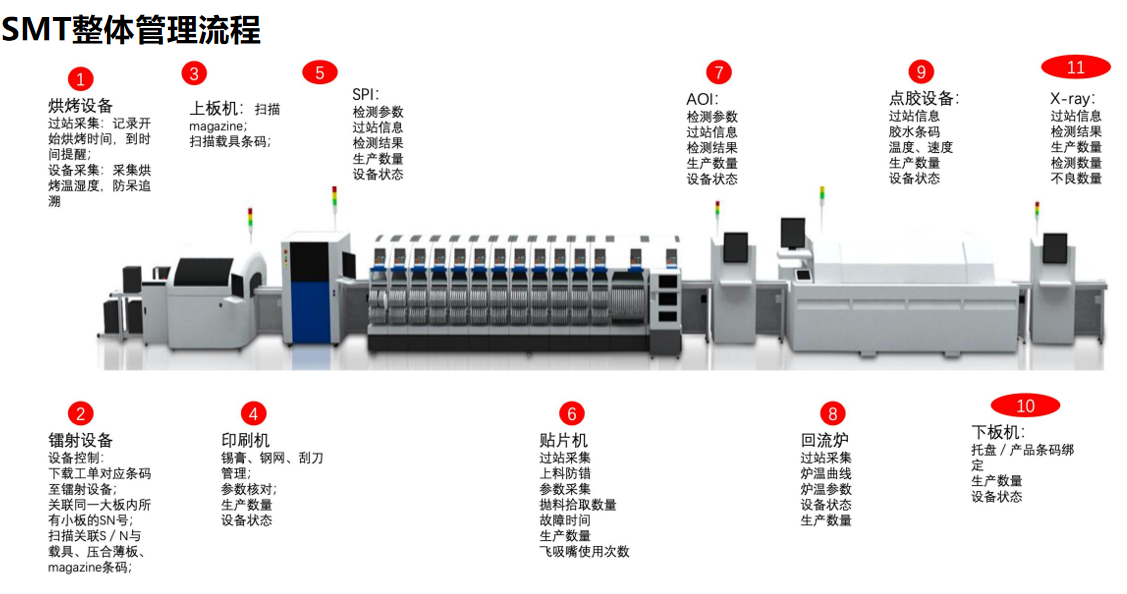 SMT整体管理流程

1
烘烤设备
过站采集：记录开始烘烤时间，到时间提醒；
设备采集：采集烘烤温湿度，防呆追溯

3
上板机：扫描magazine；
扫描载具条码；

5
SPI：
检测参数
过站信息
检测结果
生产数量
设备状态

7
AOI：
检测参数
过站信息
检测结果
生产数量
设备状态

9
点胶设备：
过站信息
胶水条码
温度、速度
生产数量
设备状态

11
X-ray：
过站信息
检测结果
生产数量
检测数量
不良数量

2
镭射设备
设备控制：
下载工单对应条码至镭射设备；
关联同一大板内所有小板的SN号；
扫描关联S / N与载具、压合薄板、magazine条码；

4
印刷机
锡膏、钢网、刮刀管理；
参数核对；
生产数量
设备状态

6
贴片机
过站采集
上料防错
参数采集
抛料拾取数量
故障时间
生产数量
飞吸嘴使用次数

8
回流炉
过站采集
炉温曲线
炉温参数
设备状态
生产数量

10
下板机：
托盘 / 产品条码绑定
生产数量
设备状态